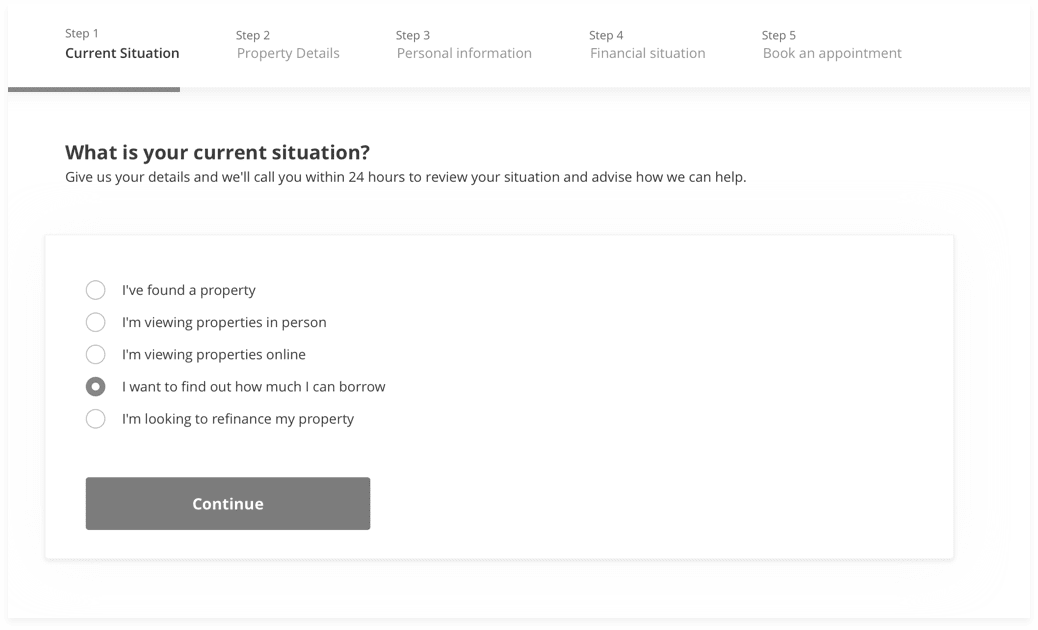 Step 1
Current Situation

Step 2
Property Details

Step 3
Personal information

Step 4
Financial situation

Step 5
Book an appointment

What is your current situation?
Give us your details and we'll call you within 24 hours to review your situation and advise how we can help.

I've found a property
I'm viewing properties in person
I'm viewing properties online
I want to find out how much I can borrow
I'm looking to refinance my property

Continue